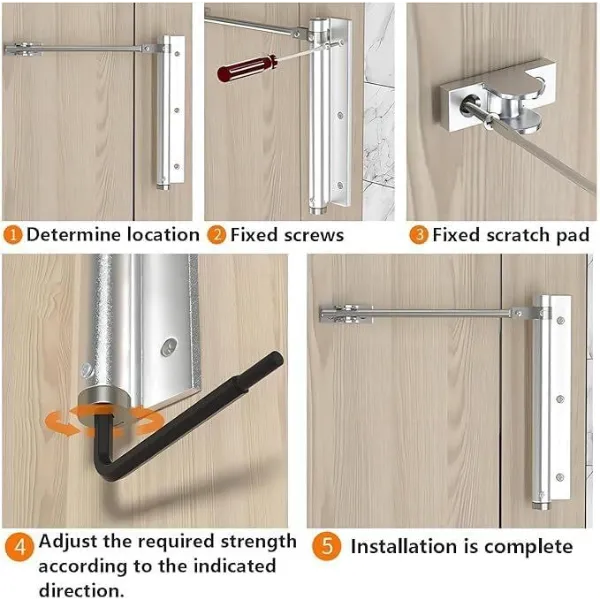 1 Determine location

2 Fixed screws

3 Fixed scratch pad

4 Adjust the required strength according to the indicated direction.

5 Installation is complete